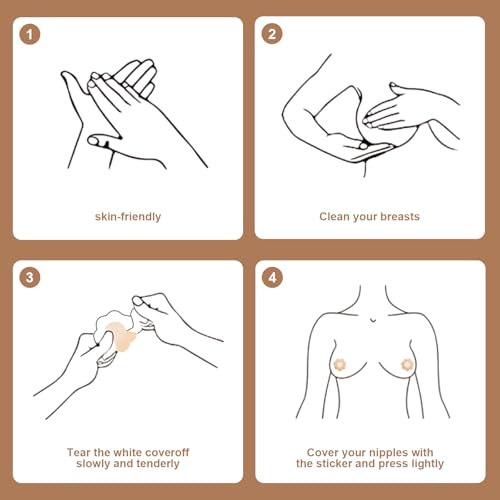 1

skin-friendly

2

Clean your breasts

3

Tear the white coveroff slowly and tenderly

4

Cover your nipples with the sticker and press lightly