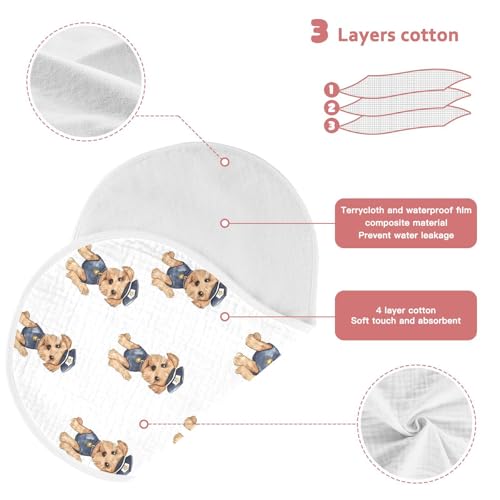 3 Layers cotton

1
2
3

Terrycloth and waterproof film composite material Prevent water leakage

4 layer cotton Soft touch and absorbent