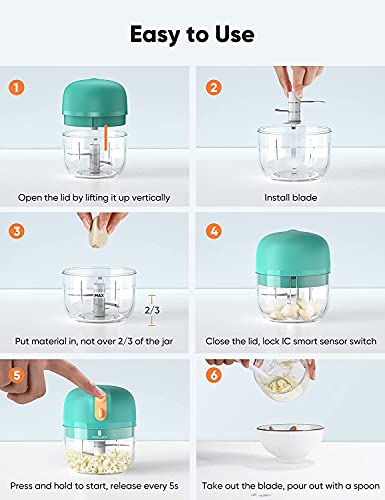 Easy to Use

1

Open the lid by lifting it up vertically

2

Install blade

3

MAX

2/3

Put material in, not over 2/3 of the jar

4

Close the lid, lock IC smart sensor switch

5

Press and hold to start, release every 5s

6

Take out the blade, pour out with a spoon