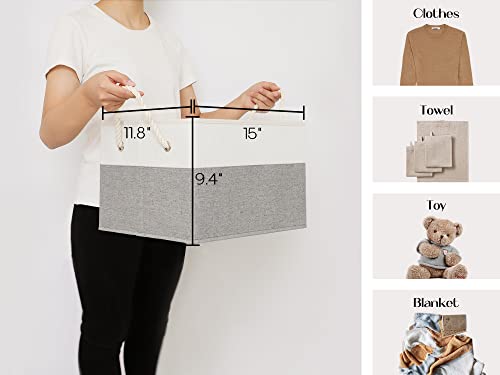 11.8"
15"
9.4"

Clothes

Towel

Toy

Blanket