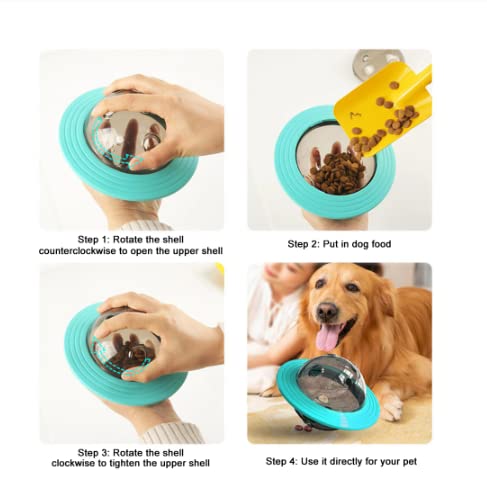 Step 1: Rotate the shell counterclockwise to open the upper shell

Step 2: Put in dog food

Step 3: Rotate the shell clockwise to tighten the upper shell

Step 4: Use it directly for your pet