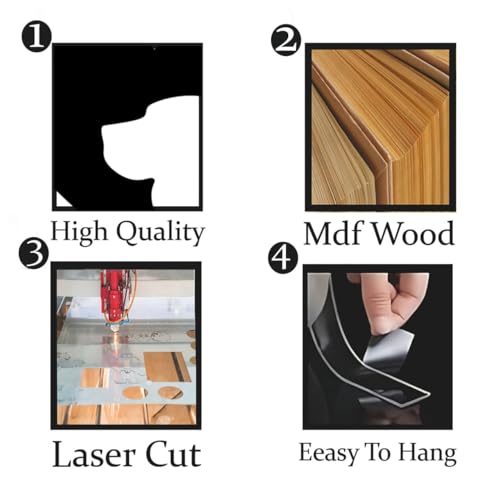 1

High Quality

2

Mdf Wood

3

Laser Cut

4

Eeasy To Hang