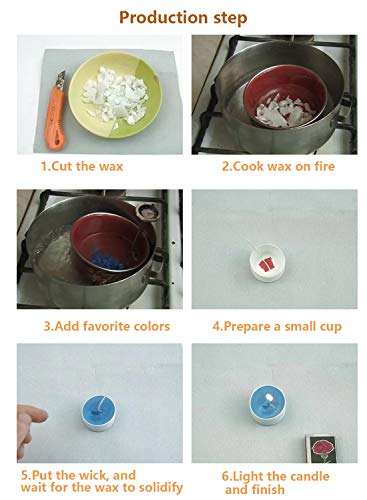 Production step

1.Cut the wax

2.Cook wax on fire

3.Add favorite colors

4.Prepare a small cup

5.Put the wick, and wait for the wax to solidify

6.Light the candle and finish