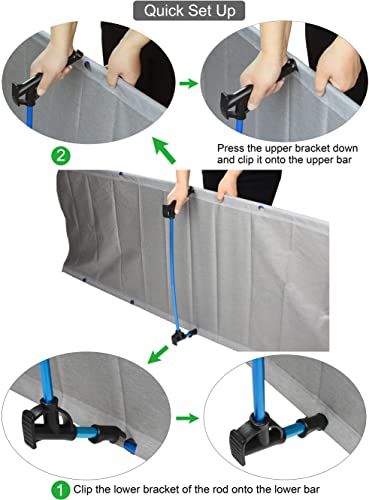 Quick Set Up

2

Press the upper bracket down and clip it onto the upper bar

1 Clip the lower bracket of the rod onto the lower bar