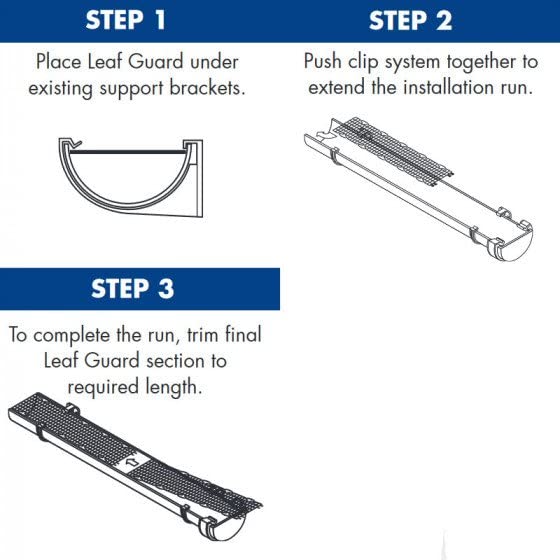 STEP 1

Place Leaf Guard under existing support brackets.

STEP 2

Push clip system together to extend the installation run.

STEP 3

To complete the run, trim final Leaf Guard section to required length.