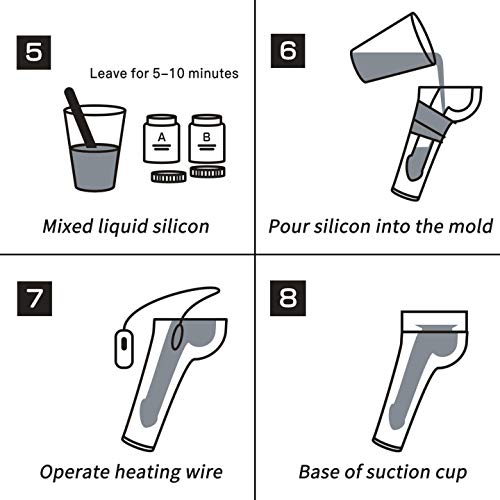 5

Leave for 5–10 minutes

A

B

Mixed liquid silicon

6

Pour silicon into the mold

7

Operate heating wire

8

Base of suction cup