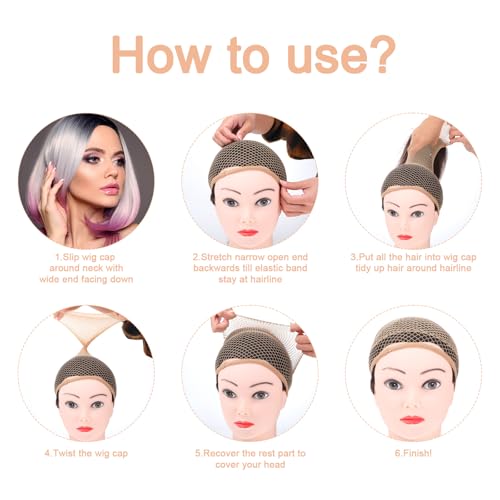 How to use?

1.Slip wig cap around neck with wide end facing down

2.Stretch narrow open end backwards till elastic band stay at hairline

3.Put all the hair into wig cap tidy up hair around hairline

4.Twist the wig cap

5.Recover the rest part to cover your head

6.Finish!