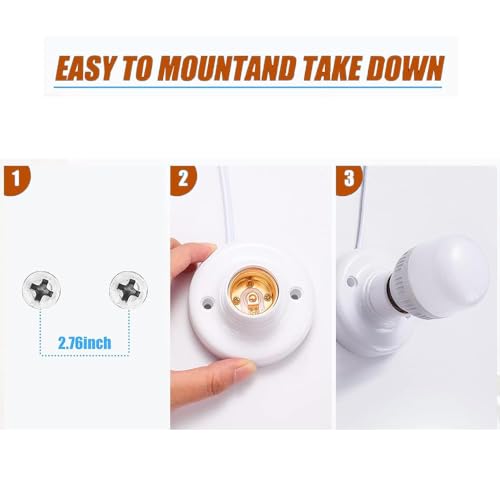 EASY TO MOUNTAND TAKE DOWN

1

2.76inch

2

3