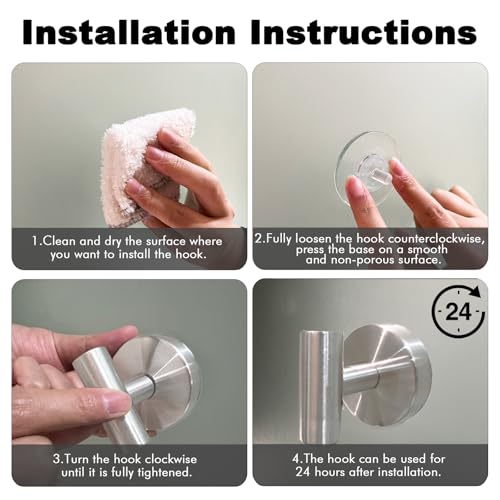 Installation Instructions

1.Clean and dry the surface where you want to install the hook.

2.Fully loosen the hook counterclockwise, press the base on a smooth and non-porous surface.

3.Turn the hook clockwise until it is fully tightened.

24

4.The hook can be used for 24 hours after installation.