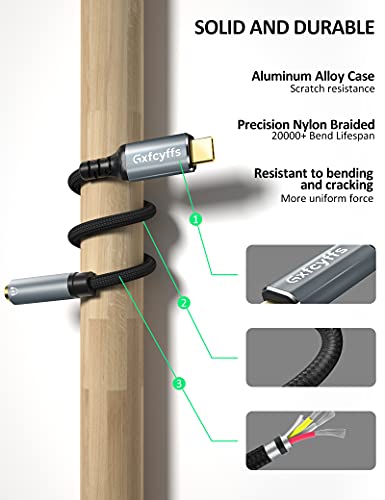 SOLID AND DURABLE

Aluminum Alloy Case
Scratch resistance

Precision Nylon Braided
20000+ Bend Lifespan

Resistant to bending and cracking
More uniform force

Gxfcyffs

1

2

3

Gxfcyffs