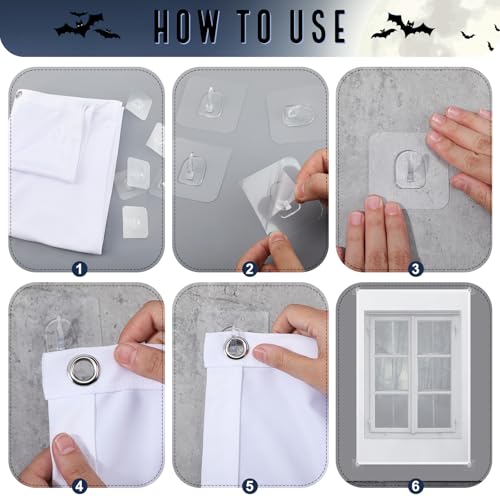 HOW TO USE

1

2

3

4

5

6