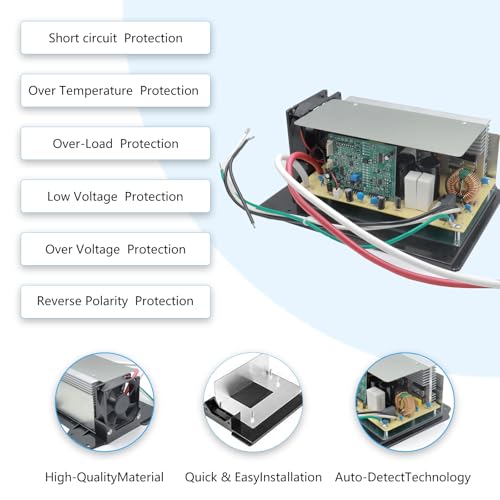 Short circuit Protection

Over Temperature Protection

Over-Load Protection

Low Voltage Protection

Over Voltage Protection

Reverse Polarity Protection

High-QualityMaterial

Quick & EasyInstallation

Auto-DetectTechnology