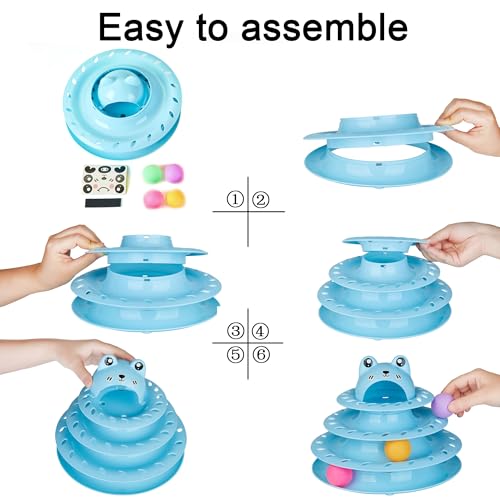 Easy to assemble

① ②

③ ④
⑤ ⑥