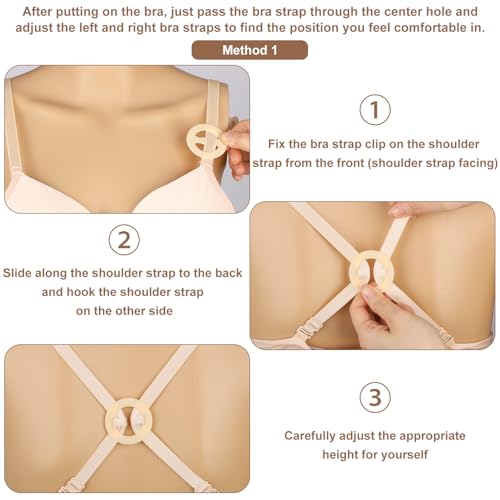 After putting on the bra, just pass the bra strap through the center hole and adjust the left and right bra straps to find the position you feel comfortable in.

Method 1

1

Fix the bra strap clip on the shoulder strap from the front (shoulder strap facing)

2

Slide along the shoulder strap to the back and hook the shoulder strap on the other side

3

Carefully adjust the appropriate height for yourself