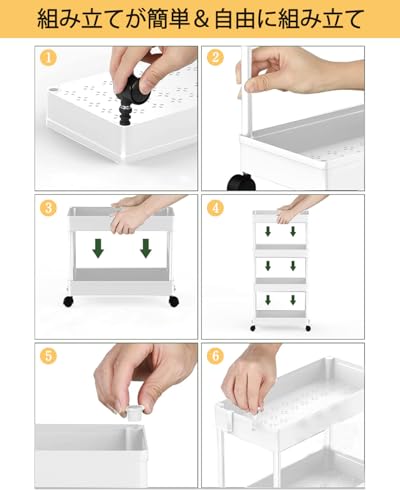 組み立てが簡単＆自由に組み立て

1

2

3

4

5

6