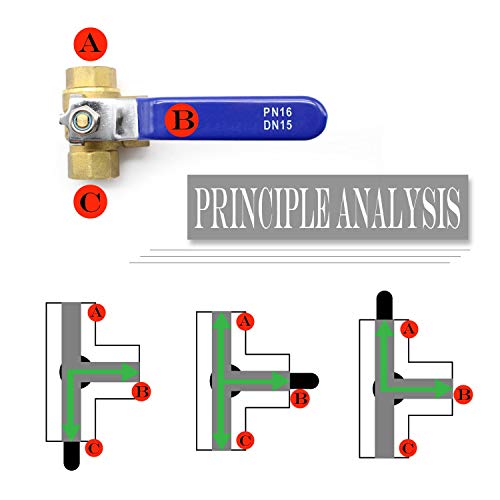 A
B
PN16
DN15
C

PRINCIPLE ANALYSIS

A
B
C

A
B
C

A
B
C