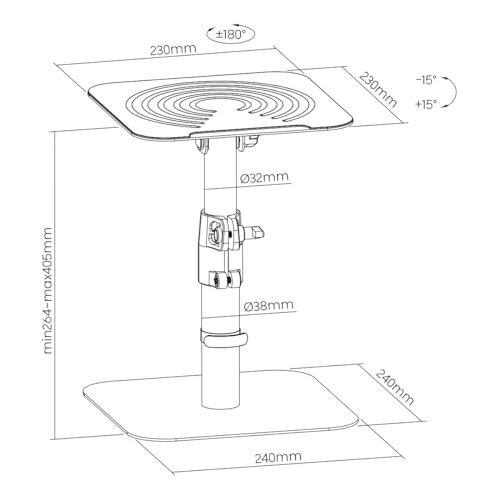 ±180°

230mm

230mm

-15°

+15°

Ø32mm

min264~max405mm

Ø38mm

240mm

240mm