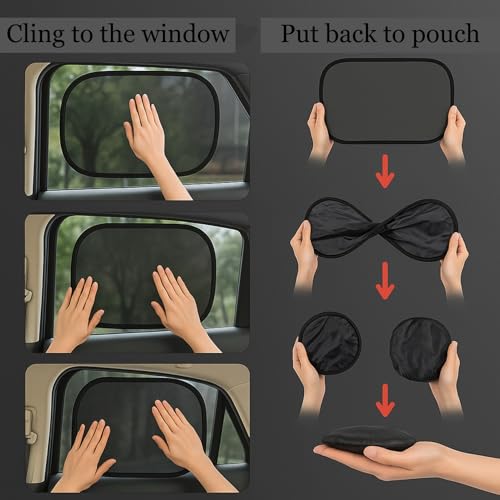 Cling to the window

Put back to pouch