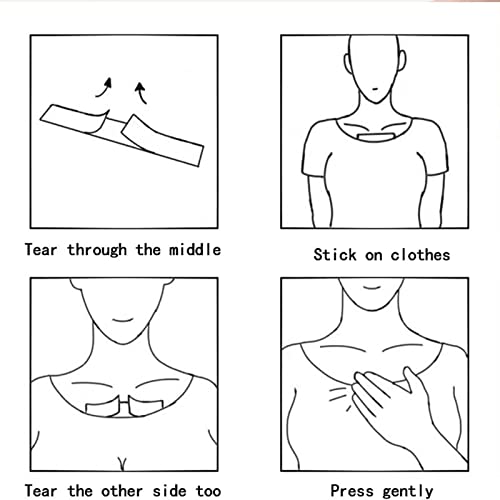 Tear through the middle

Stick on clothes

Tear the other side too

Press gently