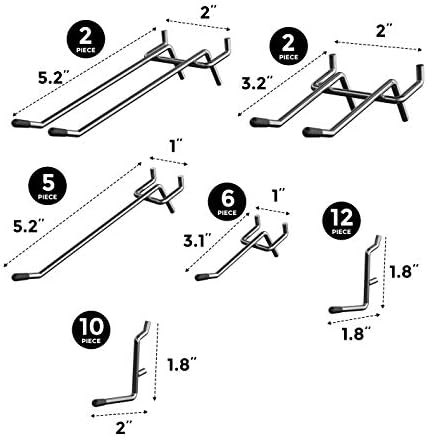 2 PIECE

2″

5.2″

2 PIECE

2″

3.2″

5 PIECE

1″

5.2″

6 PIECE

1″

3.1″

12 PIECE

1.8″

1.8″

10 PIECE

1.8″

2″