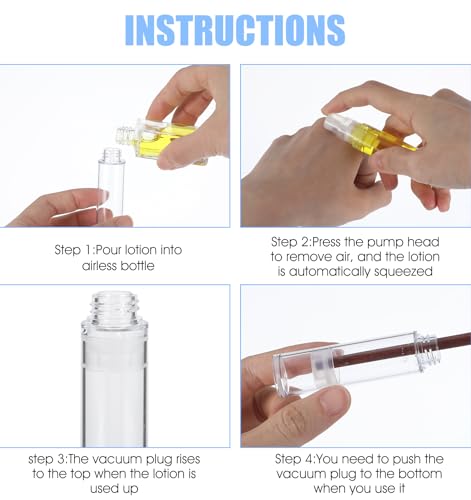 INSTRUCTIONS

Step 1:Pour lotion into airless bottle

Step 2:Press the pump head to remove air, and the lotion is automatically squeezed

step 3:The vacuum plug rises to the top when the lotion is used up

Step 4:You need to push the vacuum plug to the bottom when you use it