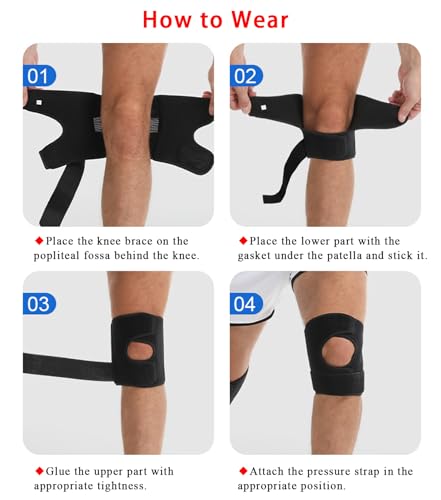 How to Wear

01

◆Place the knee brace on the popliteal fossa behind the knee.

02

◆Place the lower part with the gasket under the patella and stick it.

03

◆Glue the upper part with appropriate tightness.

04

◆Attach the pressure strap in the appropriate position.