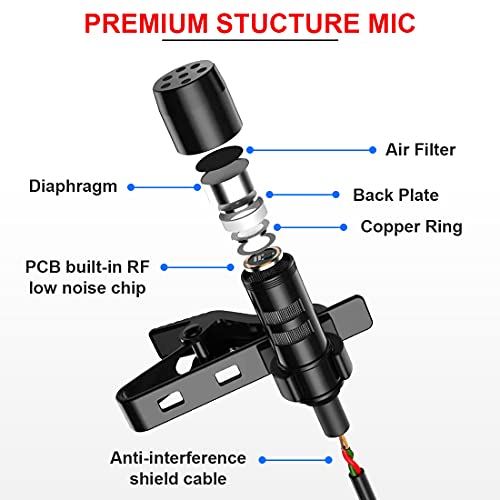 PREMIUM STUCTURE MIC

Air Filter

Diaphragm

Back Plate

Copper Ring

PCB built-in RF low noise chip

Anti-interference shield cable