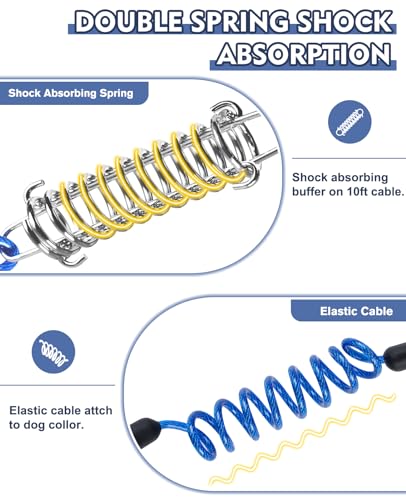 DOUBLE SPRING SHOCK ABSORPTION

Shock Absorbing Spring

Shock absorbing buffer on 10ft cable.

Elastic Cable

Elastic cable attch to dog collor.