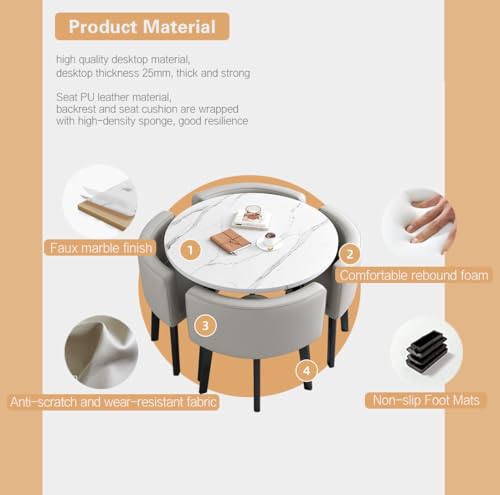 Product Material

high quality desktop material,
desktop thickness 25mm, thick and strong

Seat PU leather material,
backrest and seat cushion are wrapped
with high-density sponge, good resilience

Faux marble finish

1

2

Comfortable rebound foam

3

4

Anti-scratch and wear-resistant fabric

Non-slip Foot Mats