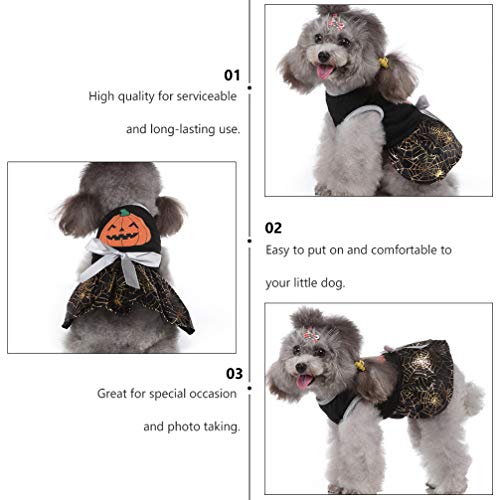 01
High quality for serviceable and long-lasting use.

02
Easy to put on and comfortable to your little dog.

03
Great for special occasion and photo taking.