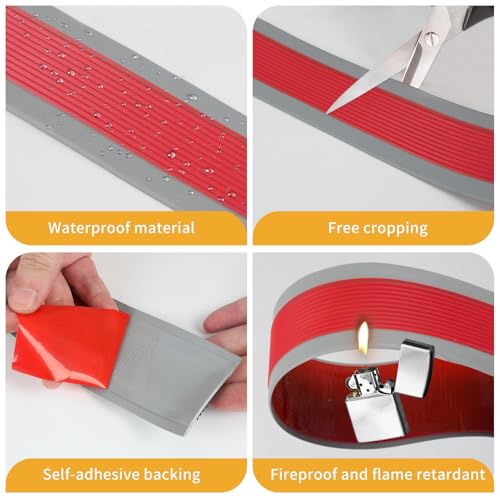 Waterproof material

Free cropping

Self-adhesive backing

Fireproof and flame retardant