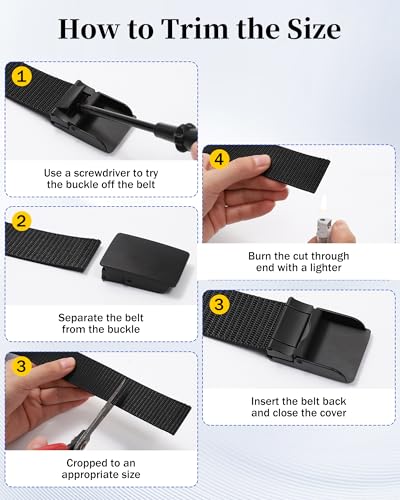 How to Trim the Size

1

Use a screwdriver to try the buckle off the belt

2

Separate the belt from the buckle

3

Cropped to an appropriate size

4

Burn the cut through end with a lighter

3

Insert the belt back and close the cover