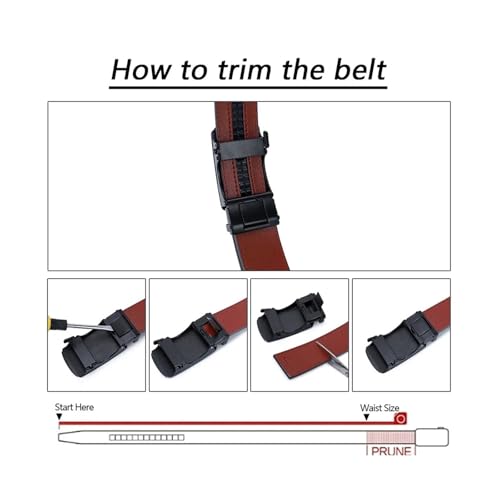 How to trim the belt

Start Here

Waist Size

PRUNE