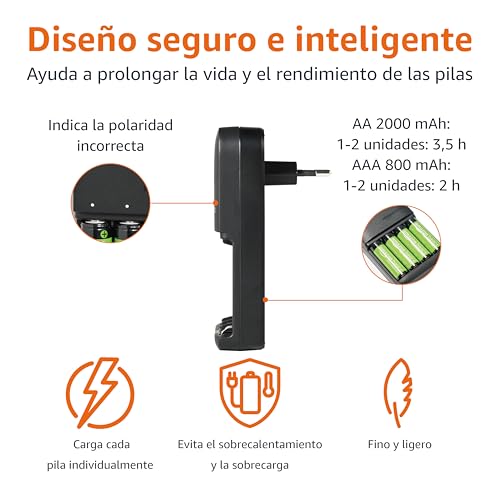 Diseño seguro e inteligente

Ayuda a prolongar la vida y el rendimiento de las pilas

Indica la polaridad incorrecta

AA 2000 mAh:
1-2 unidades: 3,5 h
AAA 800 mAh:
1-2 unidades: 2 h

Carga cada pila individualmente

Evita el sobrecalentamiento y la sobrecarga

Fino y ligero