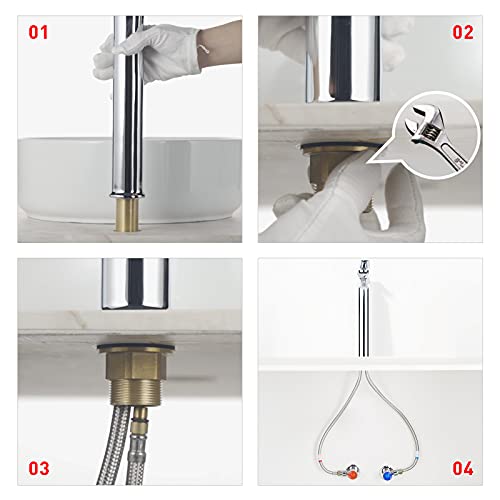 01

02

03

04