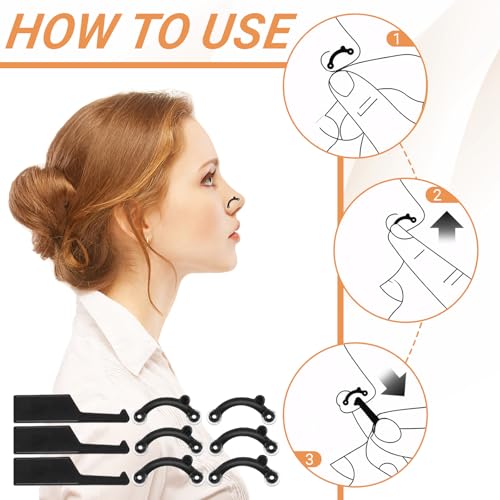 HOW TO USE

1

2

3