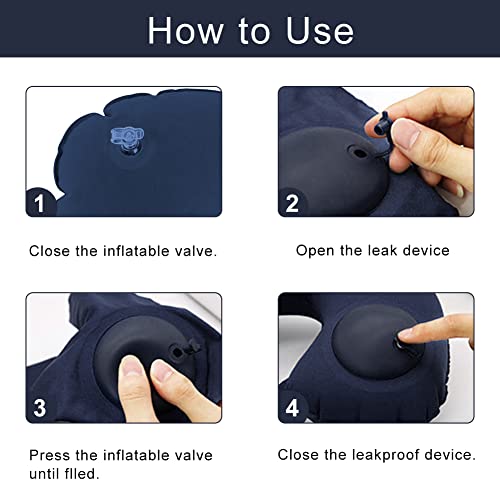 How to Use

1

Close the inflatable valve.

2

Open the leak device

3

Press the inflatable valve until flled.

4

Close the leakproof device.