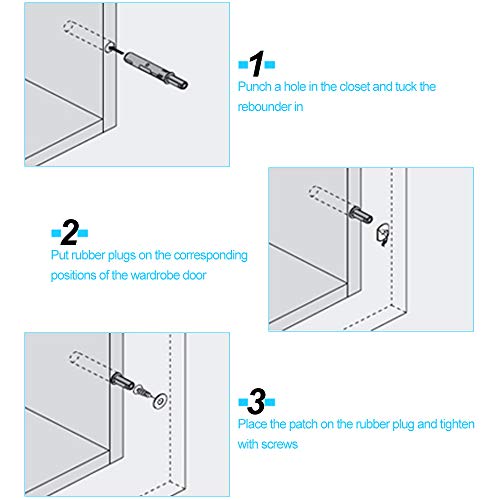 1

Punch a hole in the closet and tuck the rebounder in

2

Put rubber plugs on the corresponding positions of the wardrobe door

3

Place the patch on the rubber plug and tighten with screws