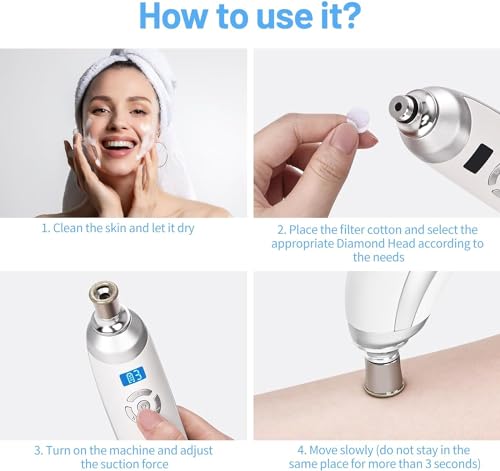 How to use it?

1. Clean the skin and let it dry

2. Place the filter cotton and select the appropriate Diamond Head according to the needs

3

3. Turn on the machine and adjust the suction force

4. Move slowly (do not stay in the same place for more than 3 seconds)