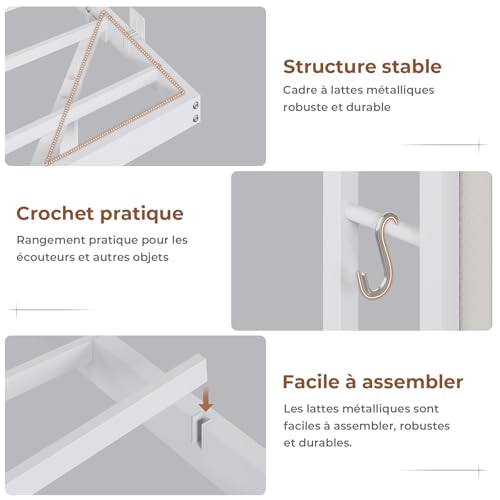 Structure stable

Cadre à lattes métalliques robuste et durable

Crochet pratique

Rangement pratique pour les écouteurs et autres objets

Facile à assembler

Les lattes métalliques sont faciles à assembler, robustes et durables.