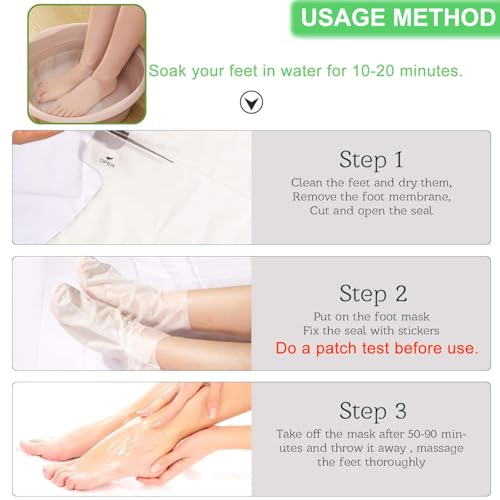 USAGE METHOD

Soak your feet in water for 10-20 minutes.

OPEN

Step 1
Clean the feet and dry them,
Remove the foot membrane,
Cut and open the seal

Step 2
Put on the foot mask
Fix the seal with stickers
Do a patch test before use.

Step 3
Take off the mask after 50-90 minutes and throw it away , massage the feet thoroughly