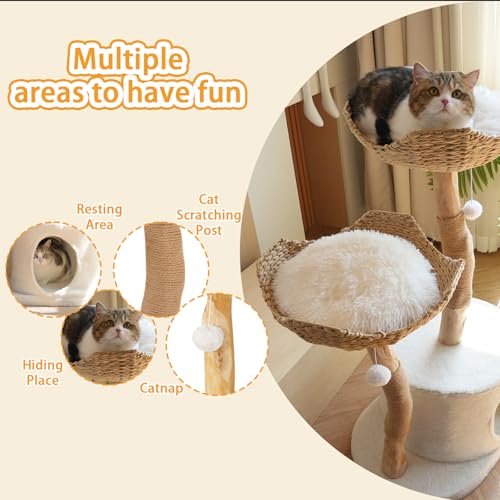 Multiple areas to have fun

Resting Area

Cat Scratching Post

Hiding Place

Catnap