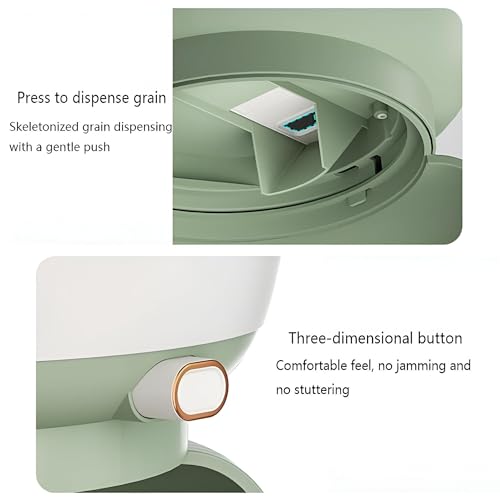 Press to dispense grain

Skeletonized grain dispensing with a gentle push

Three-dimensional button

Comfortable feel, no jamming and no stuttering