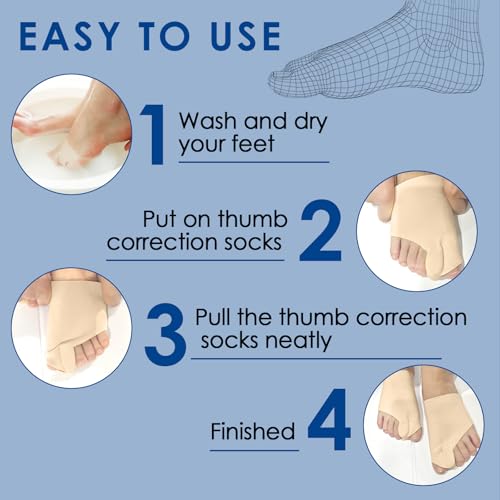 EASY TO USE

1 Wash and dry your feet

Put on thumb correction socks 2

3 Pull the thumb correction socks neatly

Finished 4