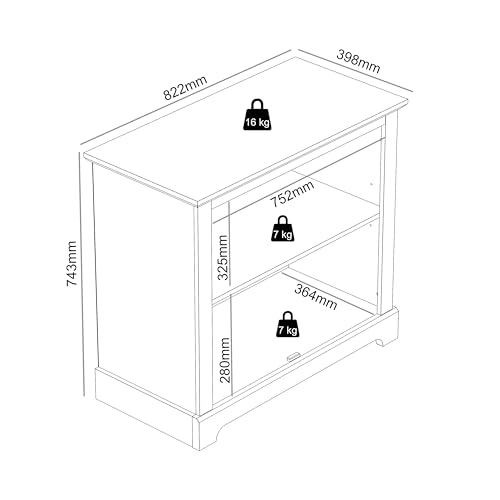 822mm
398mm
16 kg
743mm
752mm
7 kg
325mm
364mm
7 kg
280mm