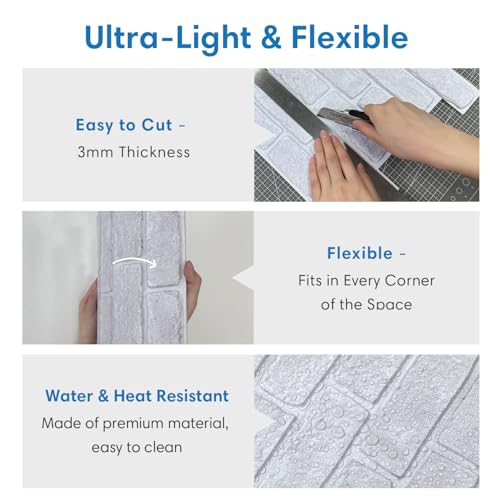 Ultra-Light & Flexible

Easy to Cut -
3mm Thickness

Flexible -
Fits in Every Corner of the Space

Water & Heat Resistant
Made of premium material, easy to clean