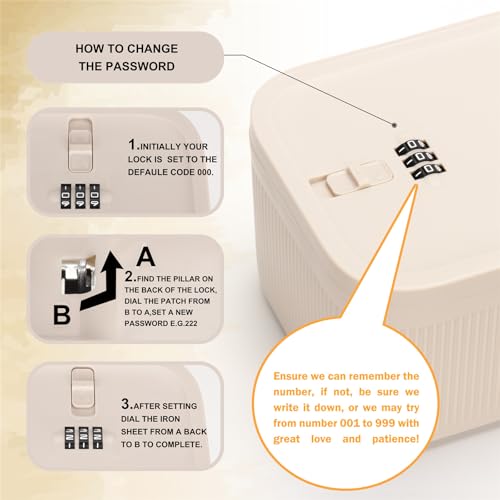 HOW TO CHANGE THE PASSWORD

1.INITIALLY YOUR LOCK IS SET TO THE DEFAULE CODE 000.

A

B

2.FIND THE PILLAR ON THE BACK OF THE LOCK, DIAL THE PATCH FROM B TO A,SET A NEW PASSWORD E.G.222

3.AFTER SETTING DIAL THE IRON SHEET FROM A BACK TO B TO COMPLETE.

Ensure we can remember the number, if not, be sure we write it down, or we may try from number 001 to 999 with great love and patience!