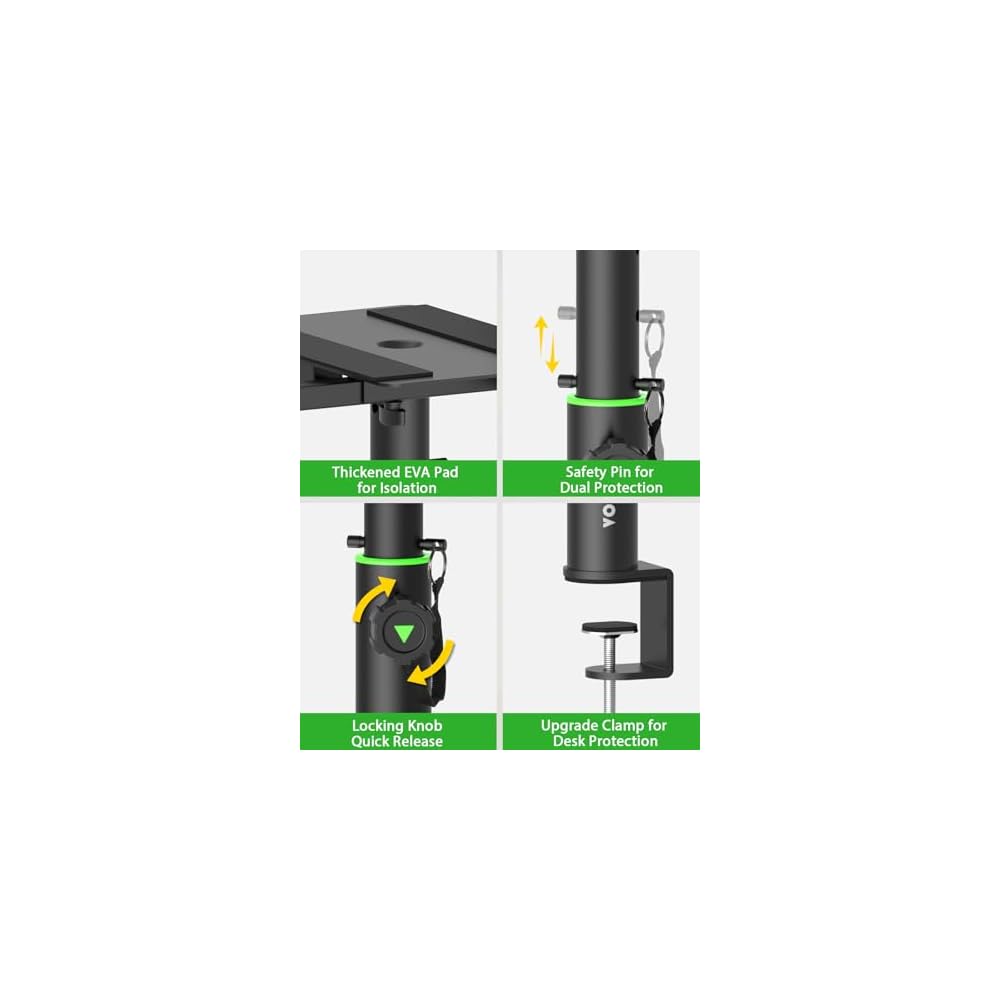 Thickened EVA Pad for Isolation

Safety Pin for Dual Protection

VO

Locking Knob Quick Release

Upgrade Clamp for Desk Protection