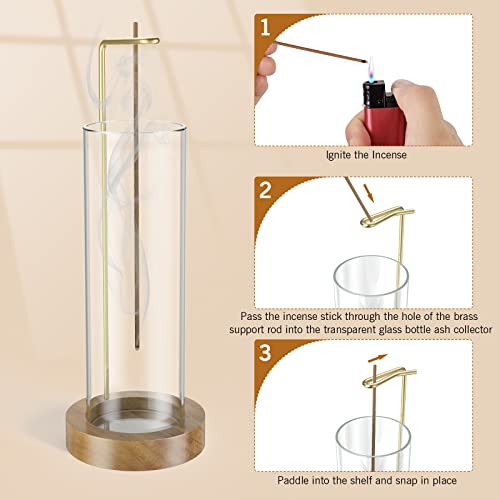 1

Ignite the Incense

2

Pass the incense stick through the hole of the brass support rod into the transparent glass bottle ash collector

3

Paddle into the shelf and snap in place