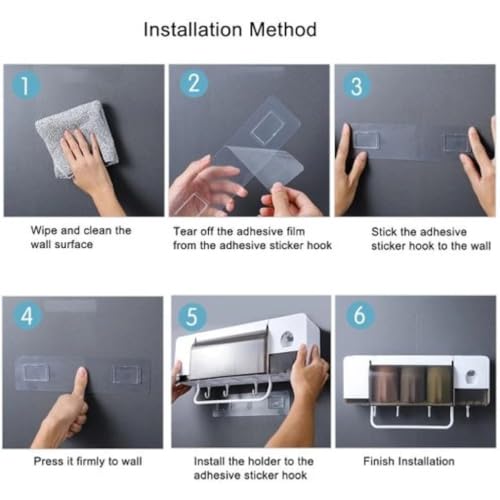 Installation Method

1

Wipe and clean the wall surface

2

Tear off the adhesive film from the adhesive sticker hook

3

Stick the adhesive sticker hook to the wall

4

Press it firmly to wall

5

Install the holder to the adhesive sticker hook

6

Finish Installation